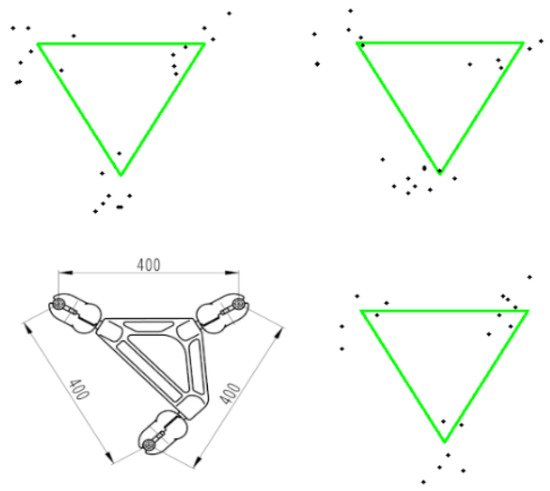 400

400

400