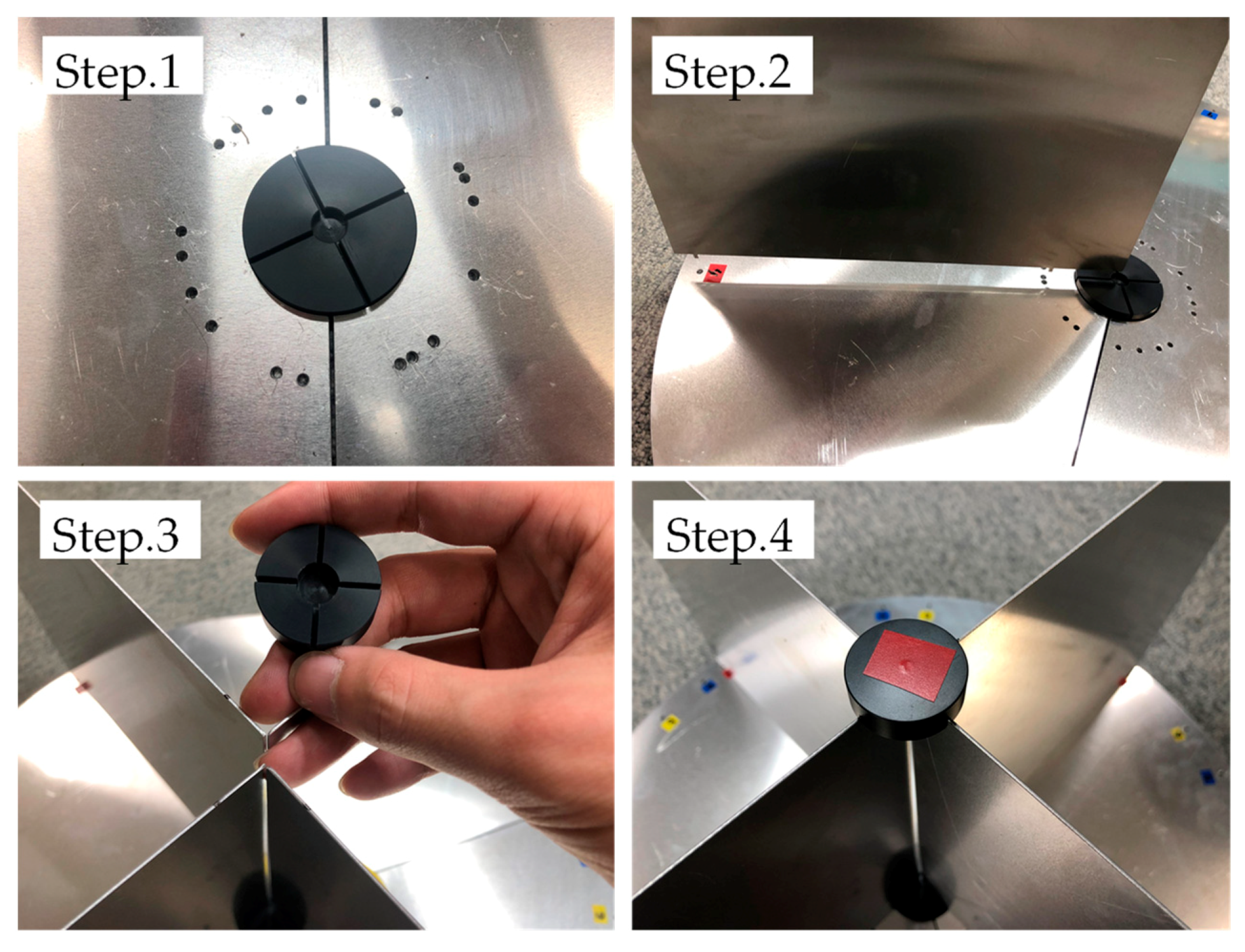 Step.1

Step.2

Step.3

Step.4