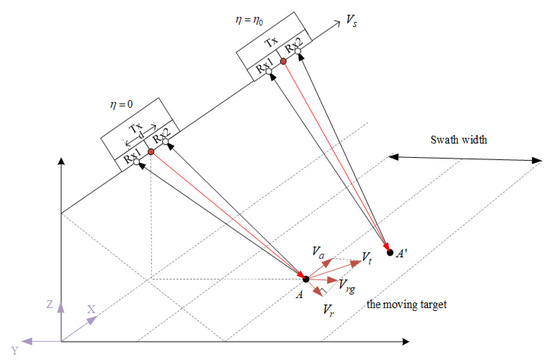 $\eta = \eta_0$

$V_s$

Tx

Rx1

Rx2

$\eta = 0$

Tx

d

Rx1

Rx2

Swath width

$V_a$

$V_t$

$A'$

$A$

$V_{rg}$

$V_r$

the moving target

Z

X

Y