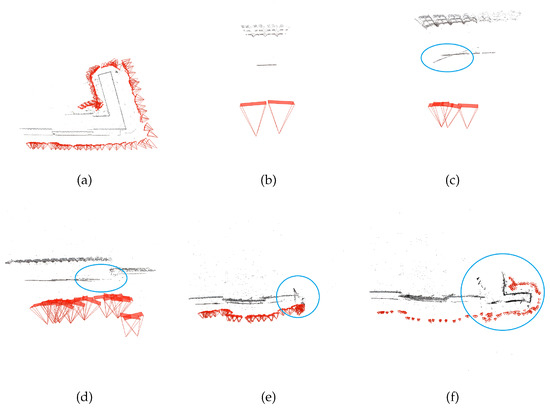 (a)

(b)

(c)

(d)

(e)

(f)