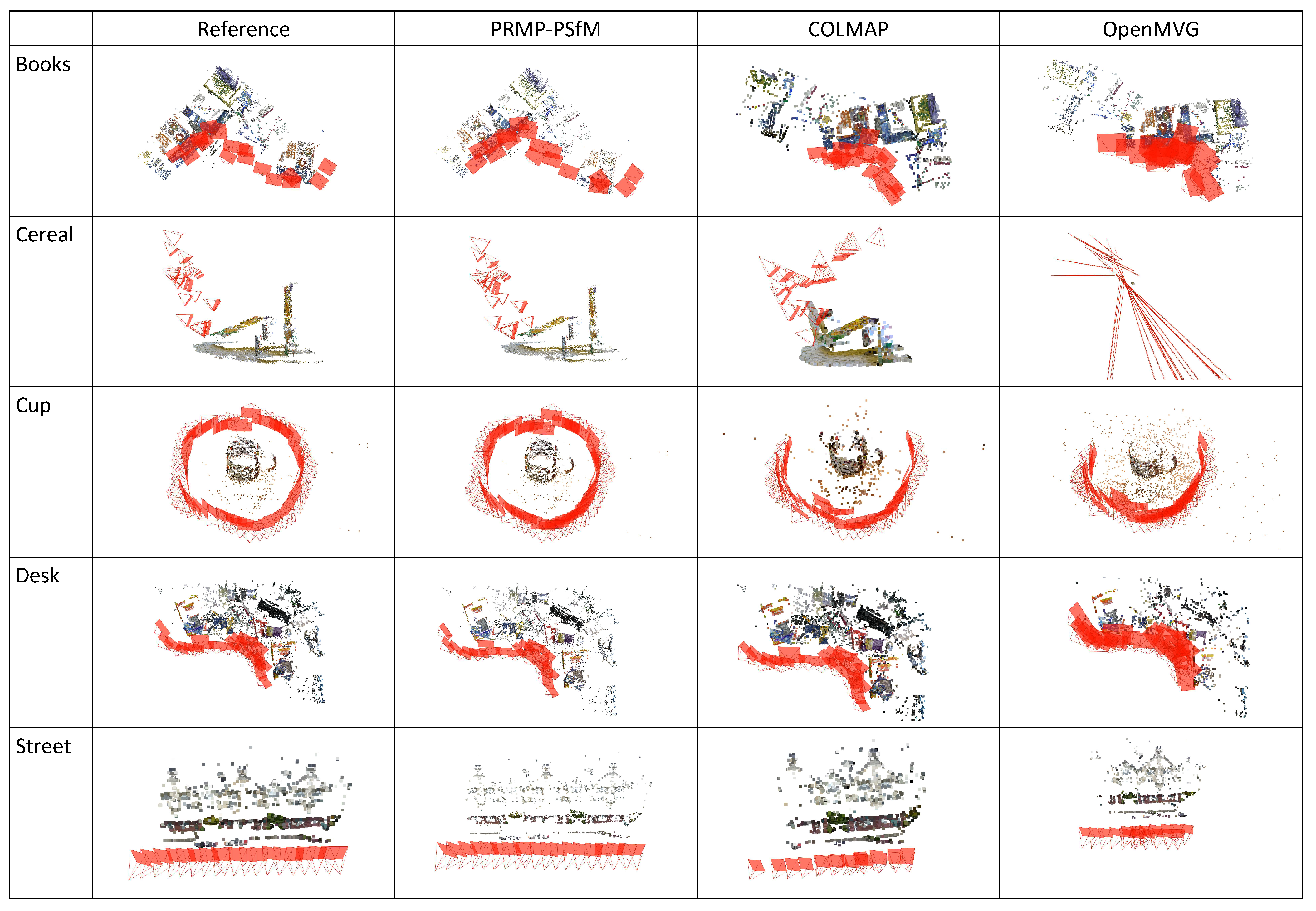 |  | Reference | PRMP-PSfM | COLMAP | OpenMVG |
|---|---|---|---|---|
| Books |  |  |  |  |
| Cereal |  |  |  |  |
| Cup |  |  |  |  |
| Desk |  |  |  |  |
| Street |  |  |  |  |