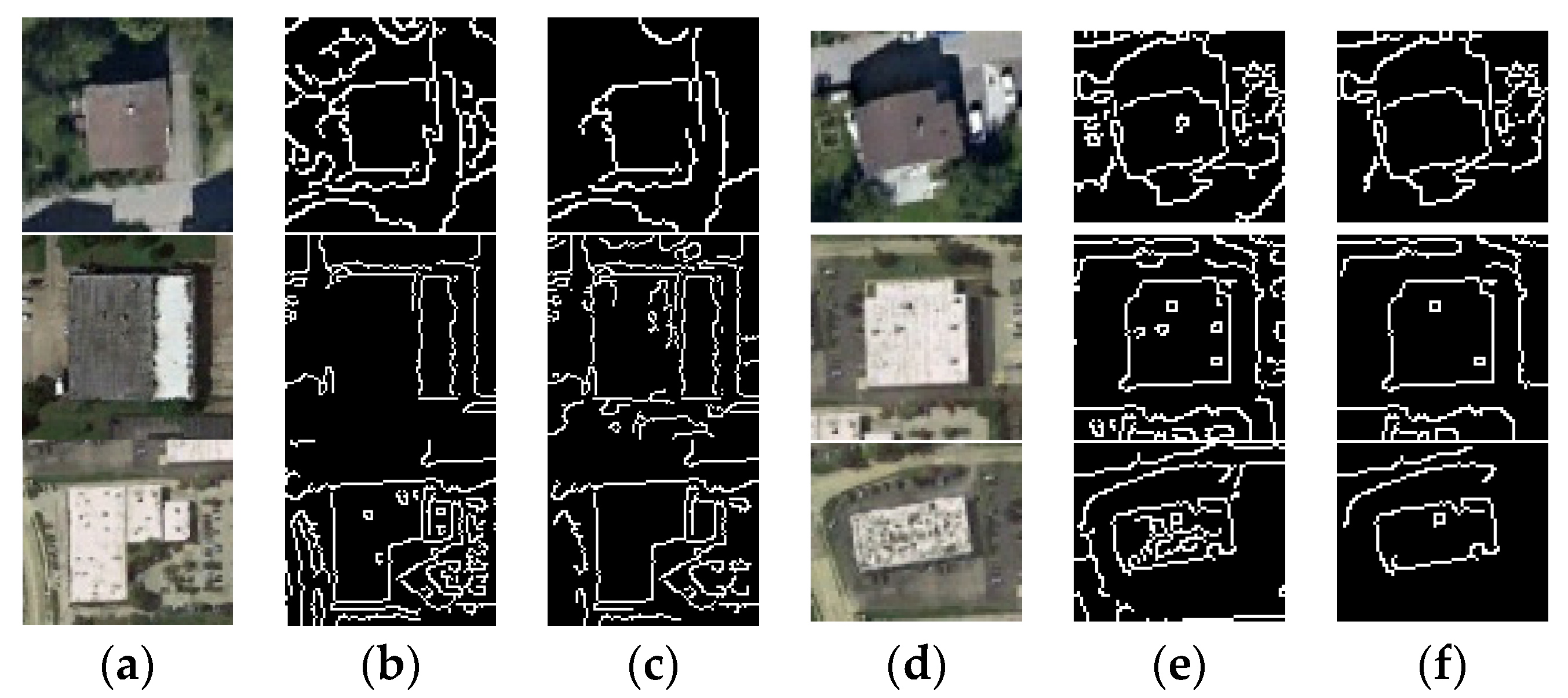 (a) (b) (c) (d) (e) (f)