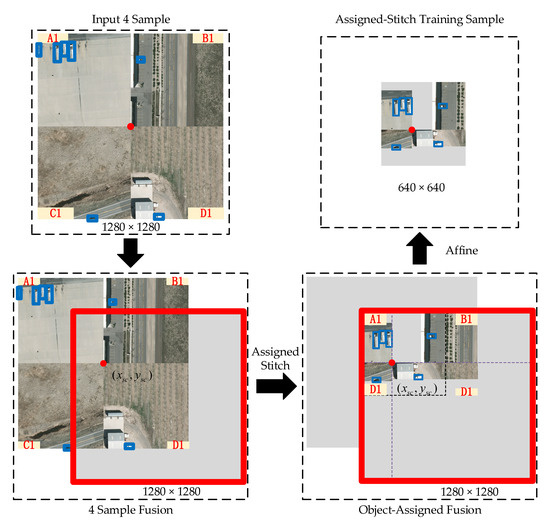 Input 4 Sample

A1

B1

C1

D1

1280 × 1280

Assigned-Stitch Training Sample

640 × 640

Affine

A1

B1

$(x_{sc}, y_{sc})$

C1

D1

1280 × 1280

4 Sample Fusion

Assigned Stitch

A1

B1

D1

$(x_{sc}, y_{sc})$

D1

1280 × 1280

Object-Assigned Fusion