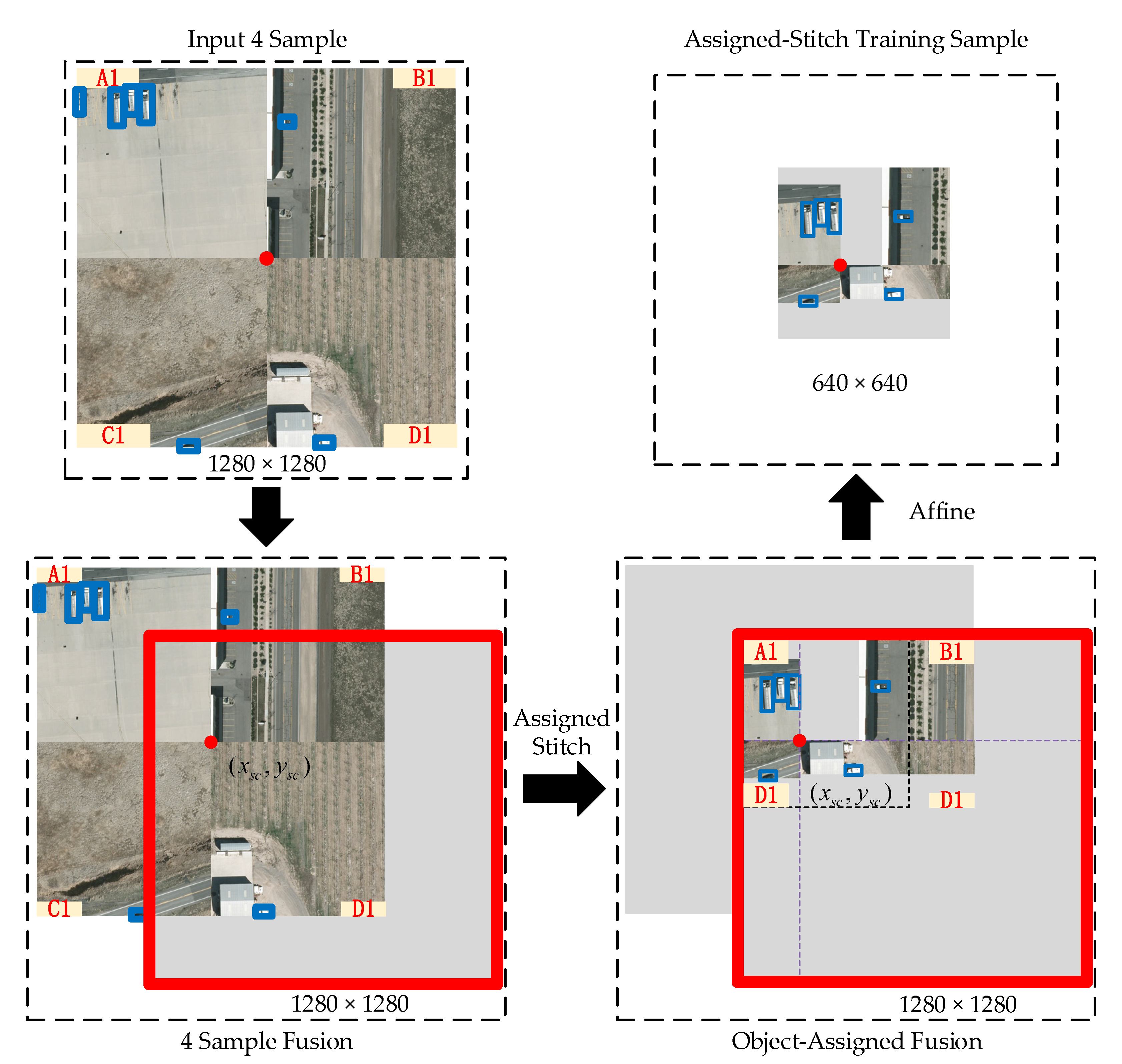 Input 4 Sample

A1

B1

C1

D1

1280 × 1280

Assigned-Stitch Training Sample

640 × 640

Affine

A1

B1

$(x_{sc}, y_{sc})$

C1

D1

1280 × 1280

4 Sample Fusion

Assigned Stitch

A1

B1

D1

$(x_{sc}, y_{sc})$

D1

1280 × 1280

Object-Assigned Fusion