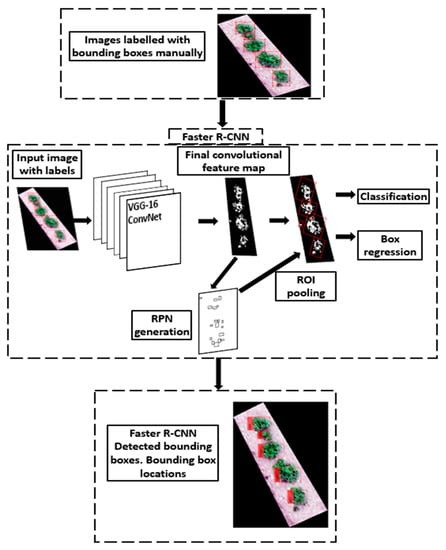 Images labelled with bounding boxes manually

Faster R-CNN

Input image with labels

VGG-16 ConvNet

Final convolutional feature map

Classification

Box regression

ROI pooling

RPN generation

Faster R-CNN Detected bounding boxes. Bounding box locations