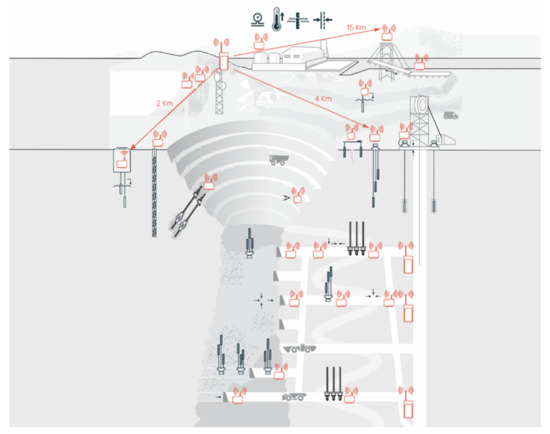 15 Km

2 Km

4 Km