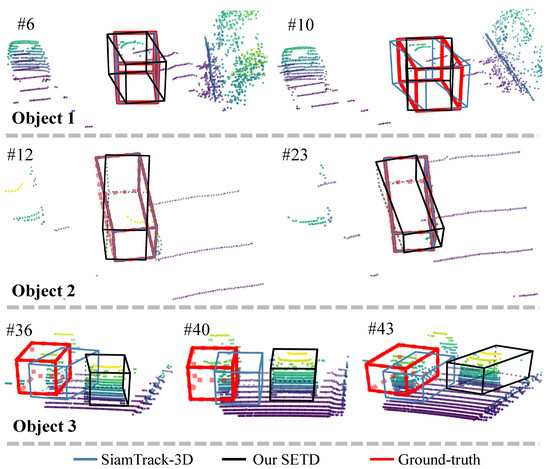 #6

#10

Object 1

#12

#23

Object 2

#36

#40

#43

Object 3

SiamTrack-3D Our SETD Ground-truth