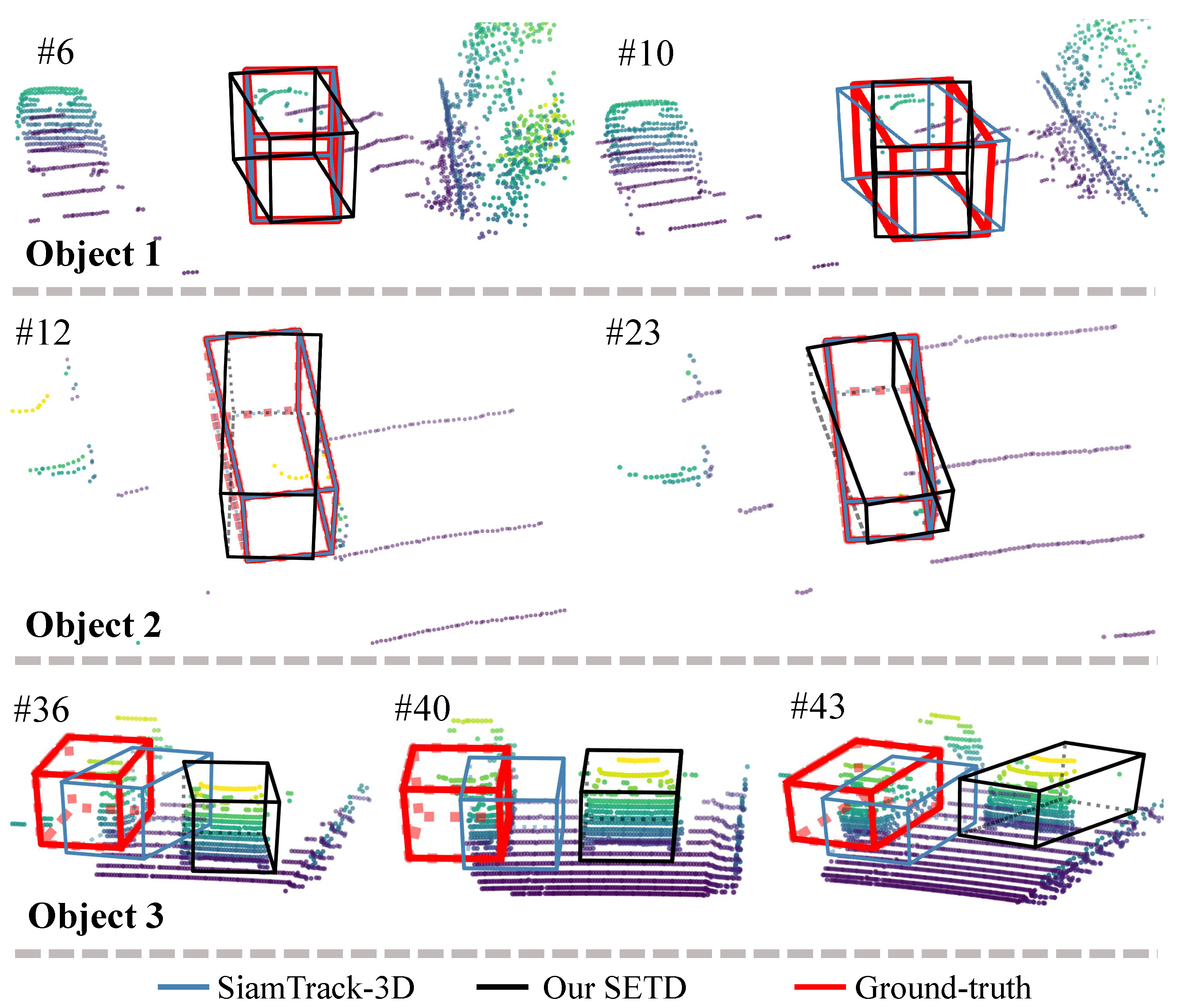 #6

#10

Object 1

#12

#23

Object 2

#36

#40

#43

Object 3

SiamTrack-3D Our SETD Ground-truth