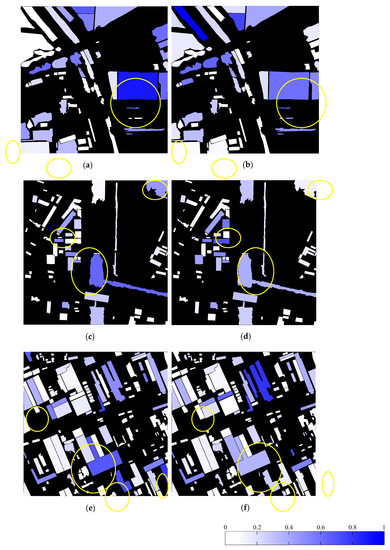 (a)

(b)

(c)

(d)

(e)

(f)

0 0.2 0.4 0.6 0.8 1