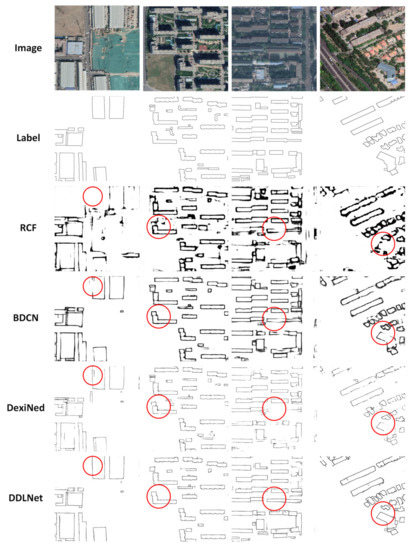 Image

Label

RCF

BDCN

DexiNed

DDLNet