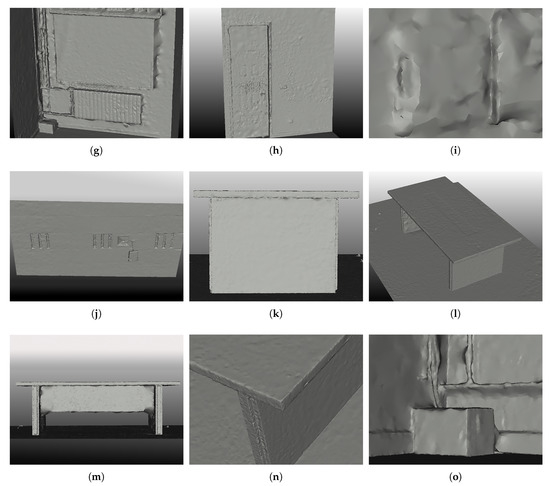 (g)

(h)

(i)

(j)

(k)

(l)

(m)

(n)

(o)