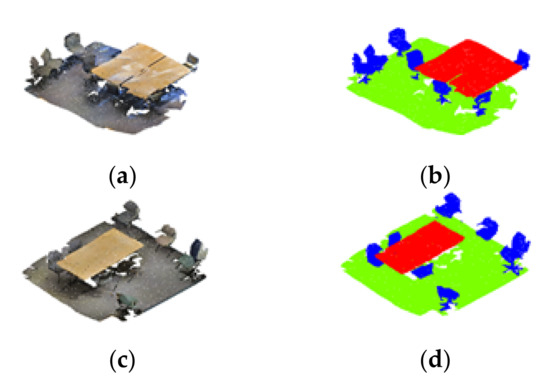 (a)

(b)

(c)

(d)