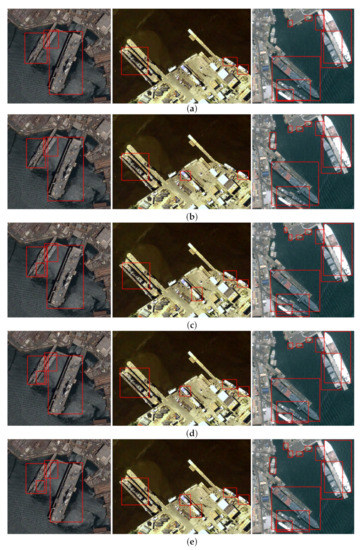 (a)

(b)

(c)

(d)

(e)