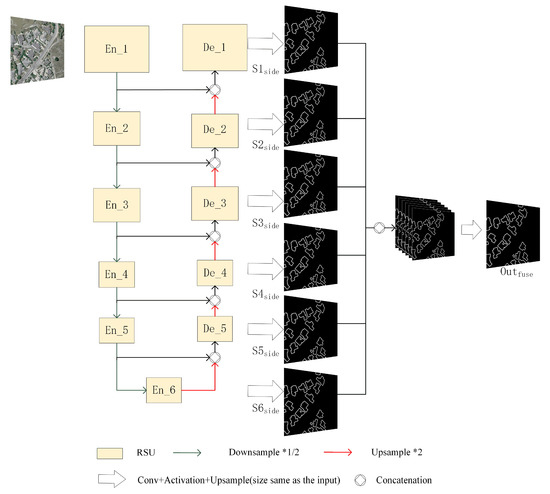 En_1

De_1

$S1_{side}$

En_2

De_2

$S2_{side}$

En_3

De_3

$S3_{side}$

En_4

De_4

$S4_{side}$

En_5

De_5

$S5_{side}$

En_6

$S6_{side}$

$Out_{fuse}$

RSU

Downsample *1/2

Upsample *2

Conv+Activation+Upsample(size same as the input)

Concatenation