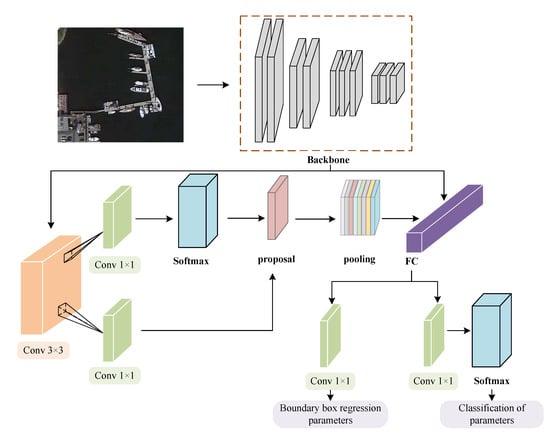 Backbone

Conv 1×1

Softmax

proposal

pooling

FC

Conv 3×3

Conv 1×1

Conv 1×1

Conv 1×1

Softmax

Boundary box regression parameters

Classification of parameters