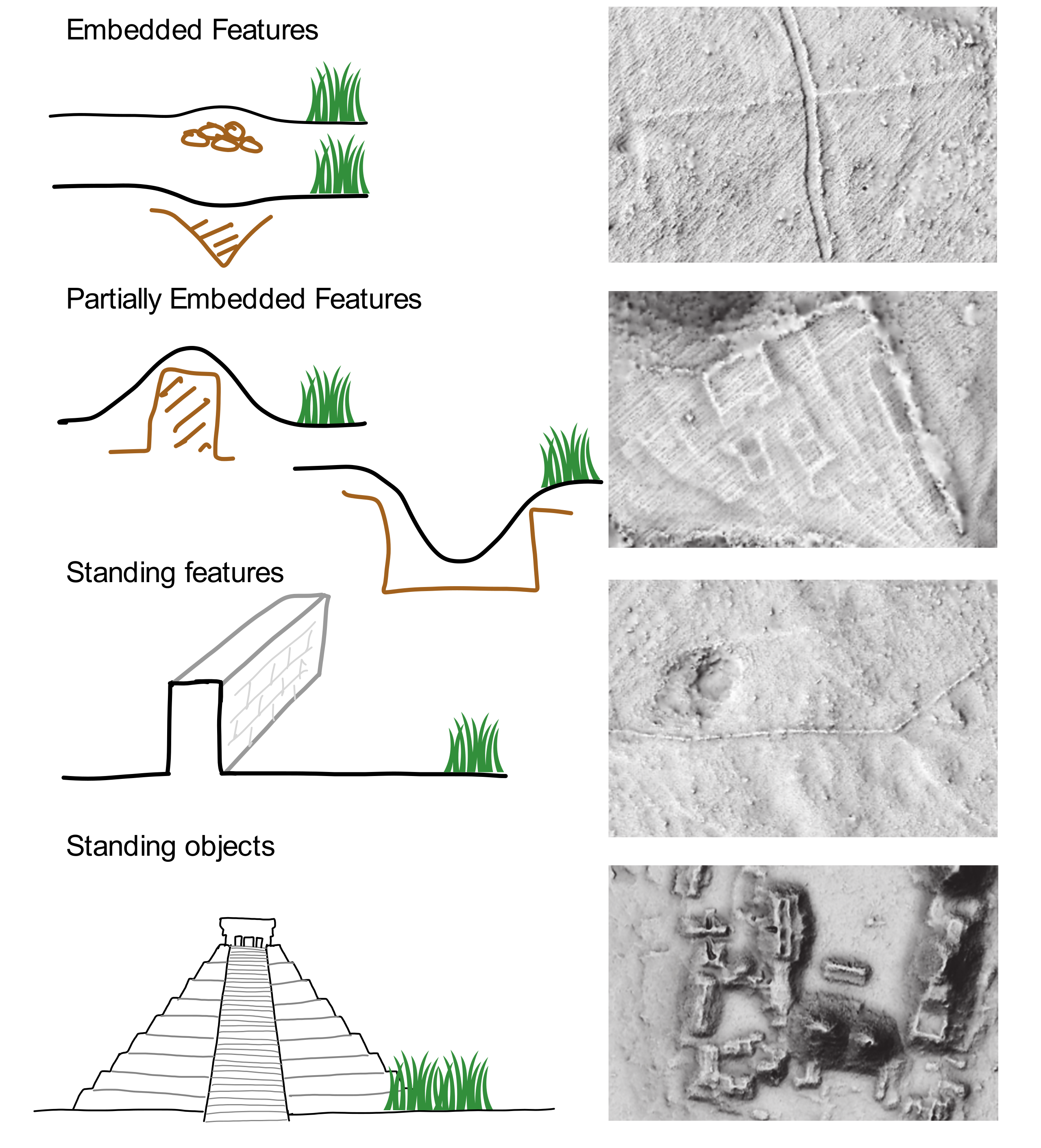 Embedded Features

Partially Embedded Features

Standing features

Standing objects