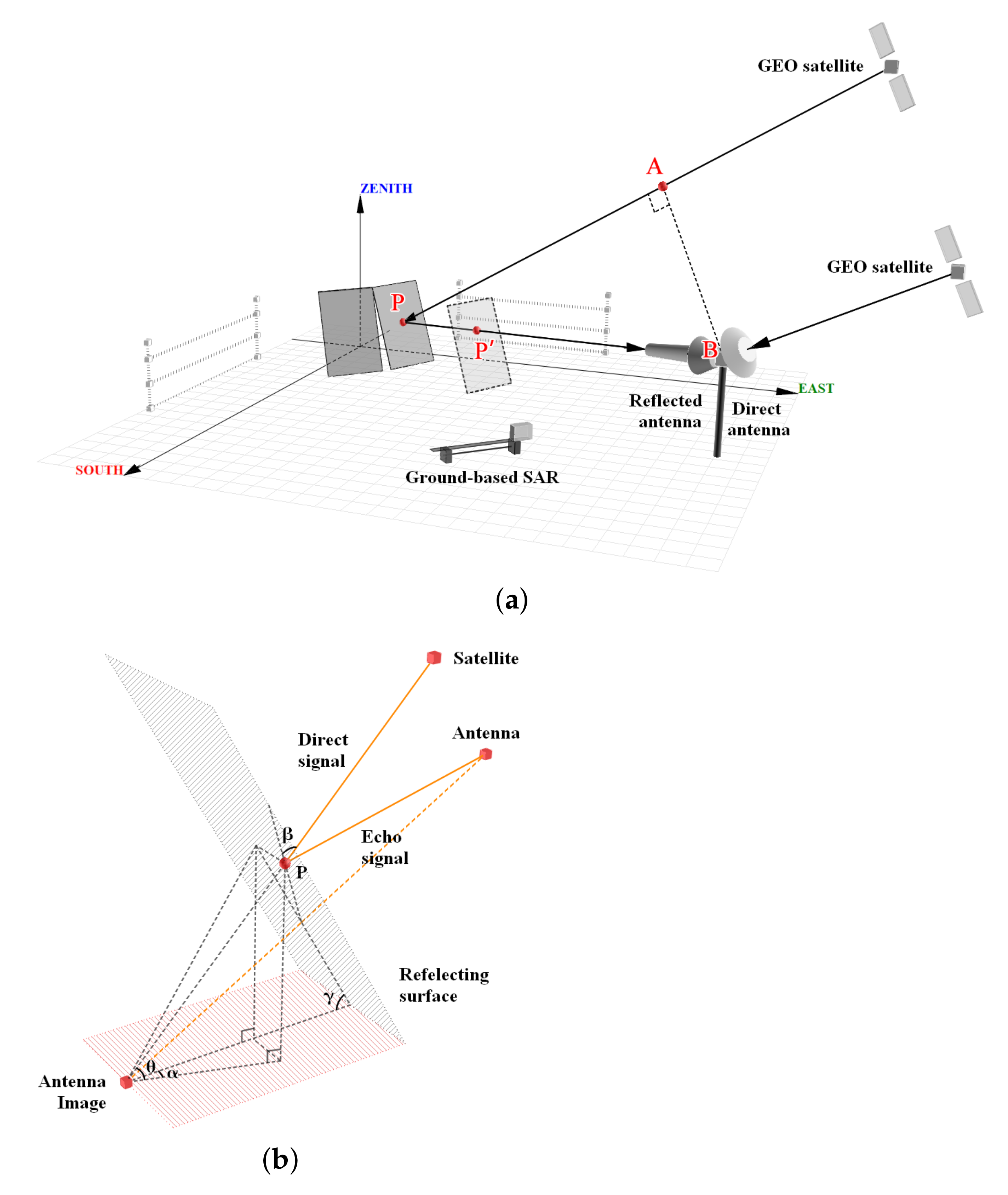 GEO satellite

A

ZENITH

GEO satellite

P

P′

B

EAST

Reflected antenna

Direct antenna

SOUTH

Ground-based SAR

(a)

Satellite

Direct signal

Antenna

β

Echo signal

P

Refelecting surface

γ

θ

α

Antenna Image

(b)