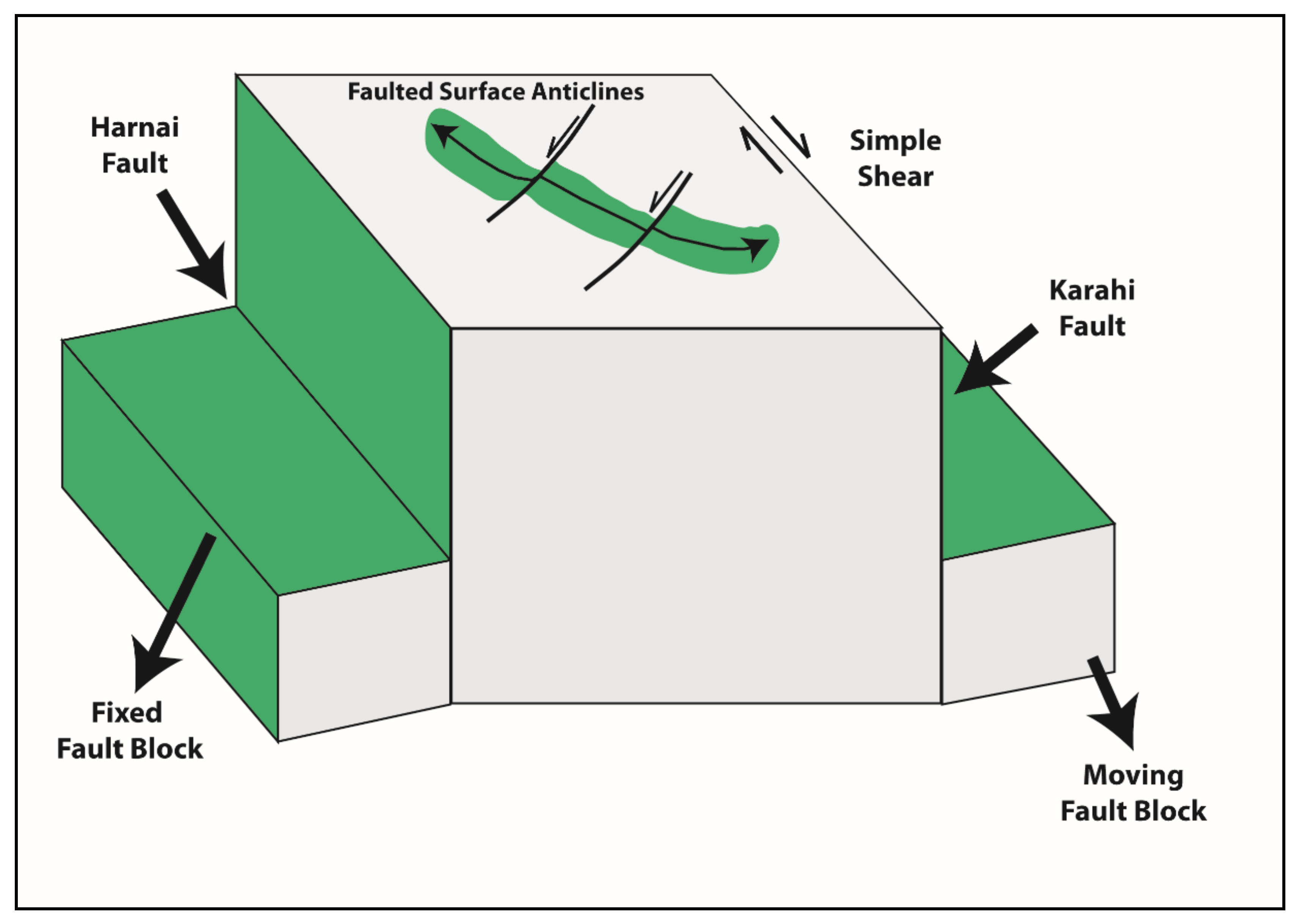 Faulted Surface Anticlines

Harnai Fault

Simple Shear

Karahi Fault

Fixed Fault Block

Moving Fault Block