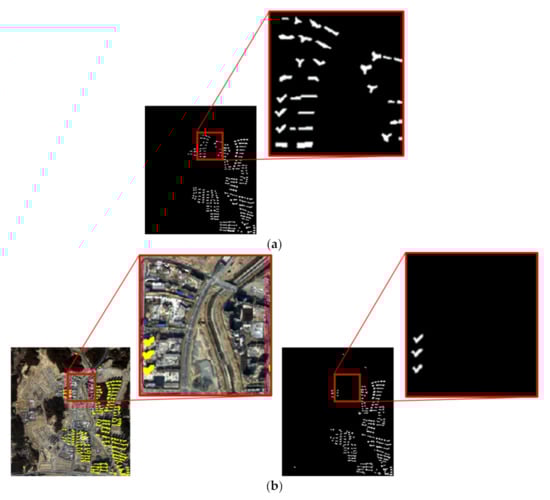 (a)

(b)