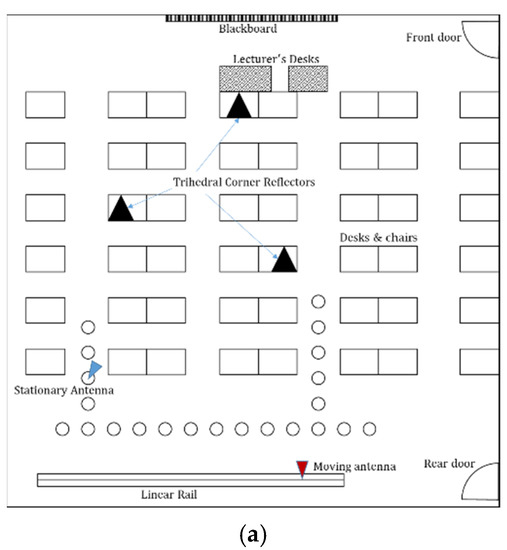 Blackboard

Front door

Lecturer's Desks

Trihedral Corner Reflectors

Desks & chairs

Stationary Antenna

Moving antenna

Rear door

Linear Rail

(a)