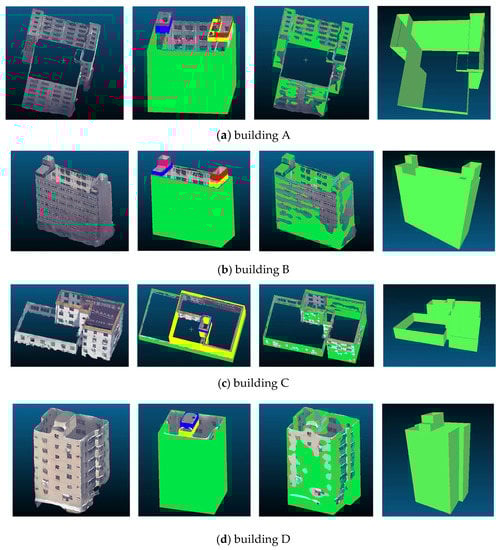 (a) building A

(b) building B

(c) building C

(d) building D