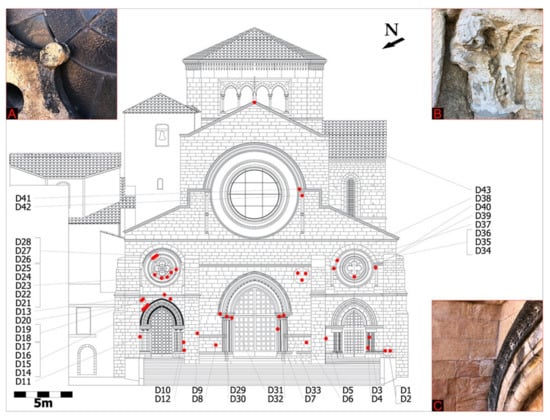 A

N

B

D41
D42

D28
D27
D26
D25
D24
D23
D22
D21
D13
D20
D19
D18
D17
D16
D15
D14
D11

D43
D38
D40
D39
D37
D36
D35
D34

C

5m

D10
D12

D9
D8

D29
D30

D31
D32

D33
D7

D5
D6

D3
D4

D1
D2