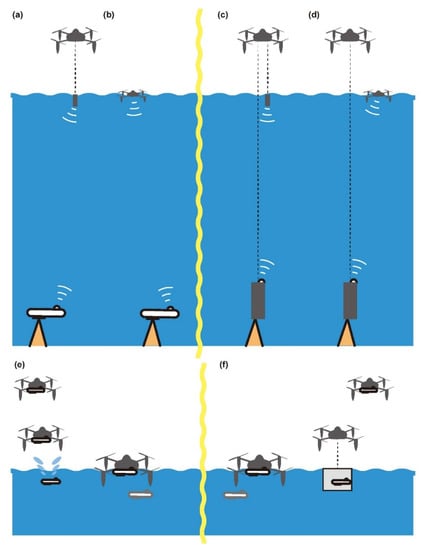 (a)
(b)
(c)
(d)
(e)
(f)