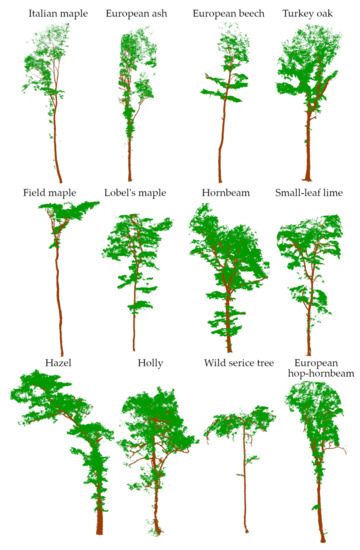 Italian maple
European ash
European beech
Turkey oak

Field maple
Lobel's maple
Hornbeam
Small-leaf lime

Hazel
Holly
Wild serice tree
European hop-hornbeam