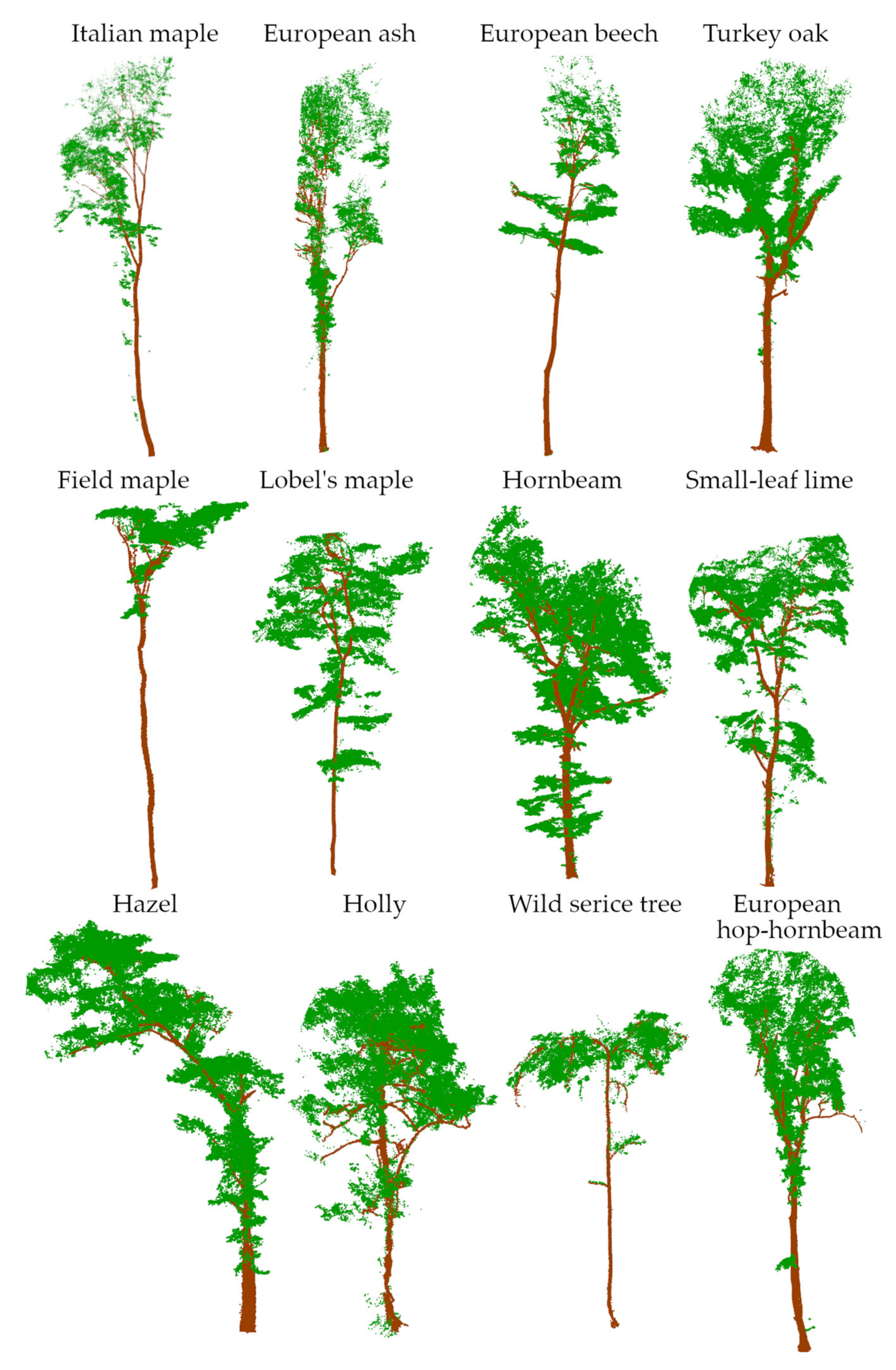 Italian maple European ash European beech Turkey oak

Field maple Lobel's maple Hornbeam Small-leaf lime

Hazel Holly Wild serice tree European hop-hornbeam