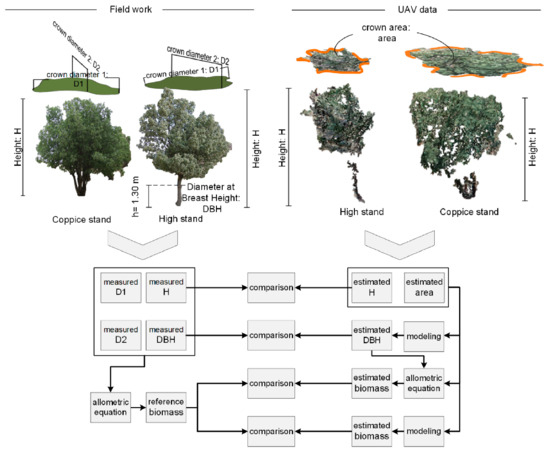 Field work

UAV data

crown diameter 2: D2

crown diameter 1: D1

crown diameter 2: D2

crown diameter 1: D1

crown area: area

Height: H

Height: H

Height: H

Height: H

h= 1.30 m

Diameter at Breast Height: DBH

Coppice stand

High stand

High stand

Coppice stand

measured D1

measured H

measured D2

measured DBH

comparison

comparison

comparison

comparison

estimated H

estimated area

estimated DBH

modeling

estimated biomass

allometric equation

estimated biomass

modeling

allometric equation

reference biomass