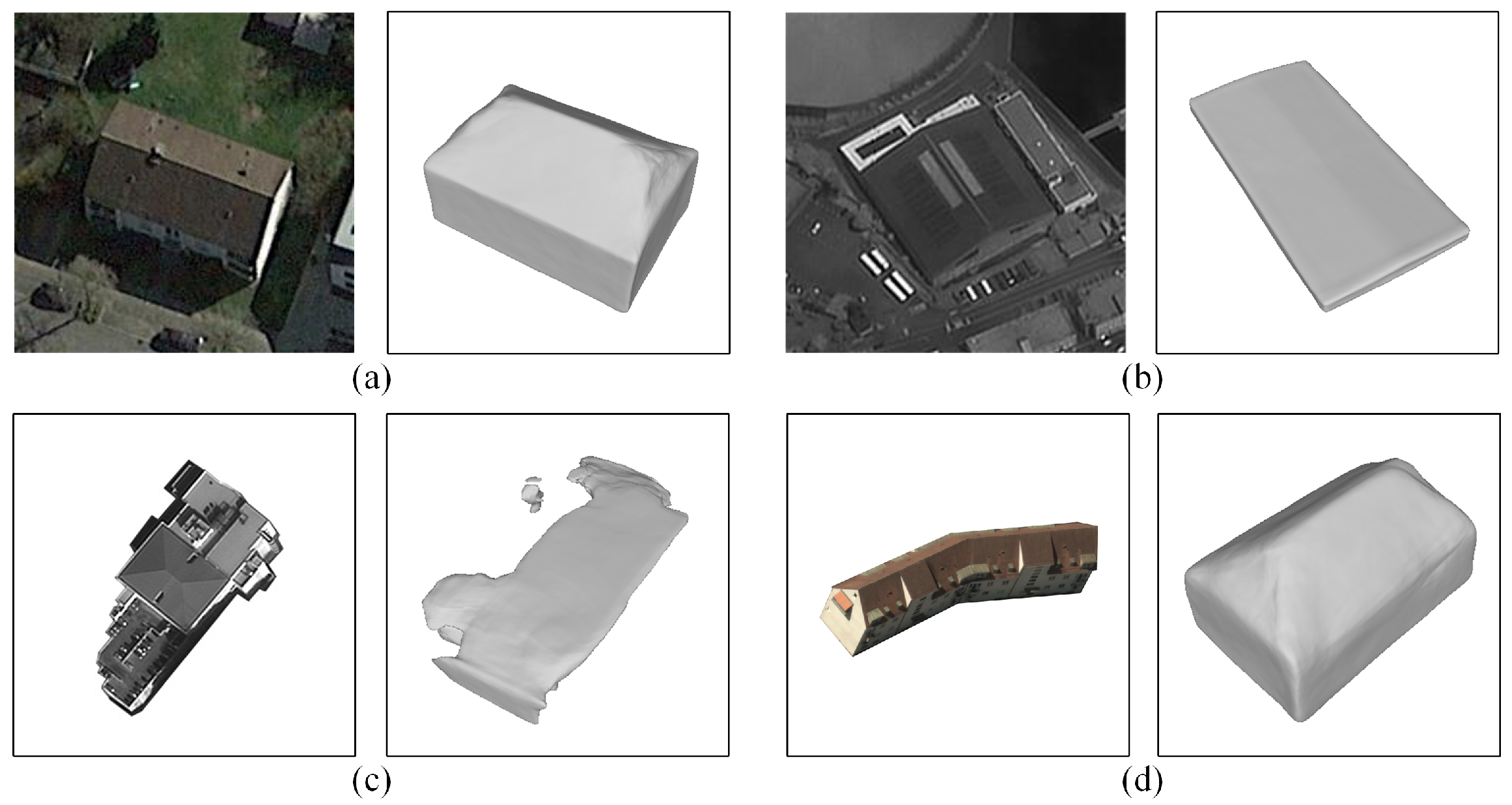 (a)

(b)

(c)

(d)