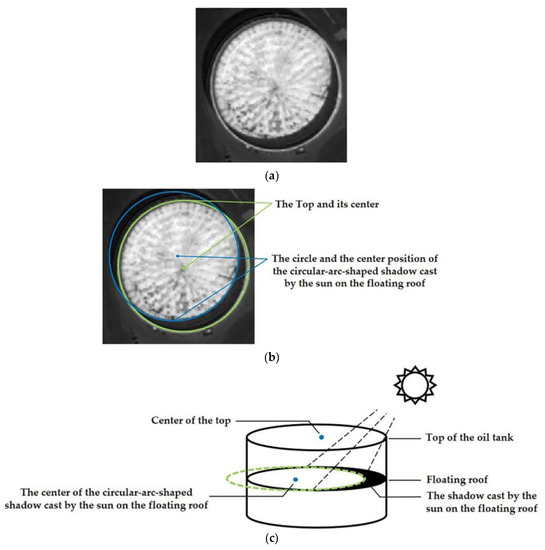 (a)

The Top and its center

The circle and the center position of the circular-arc-shaped shadow cast by the sun on the floating roof

(b)

Center of the top

Top of the oil tank

Floating roof

The center of the circular-arc-shaped shadow cast by the sun on the floating roof

The shadow cast by the sun on the floating roof

(c)