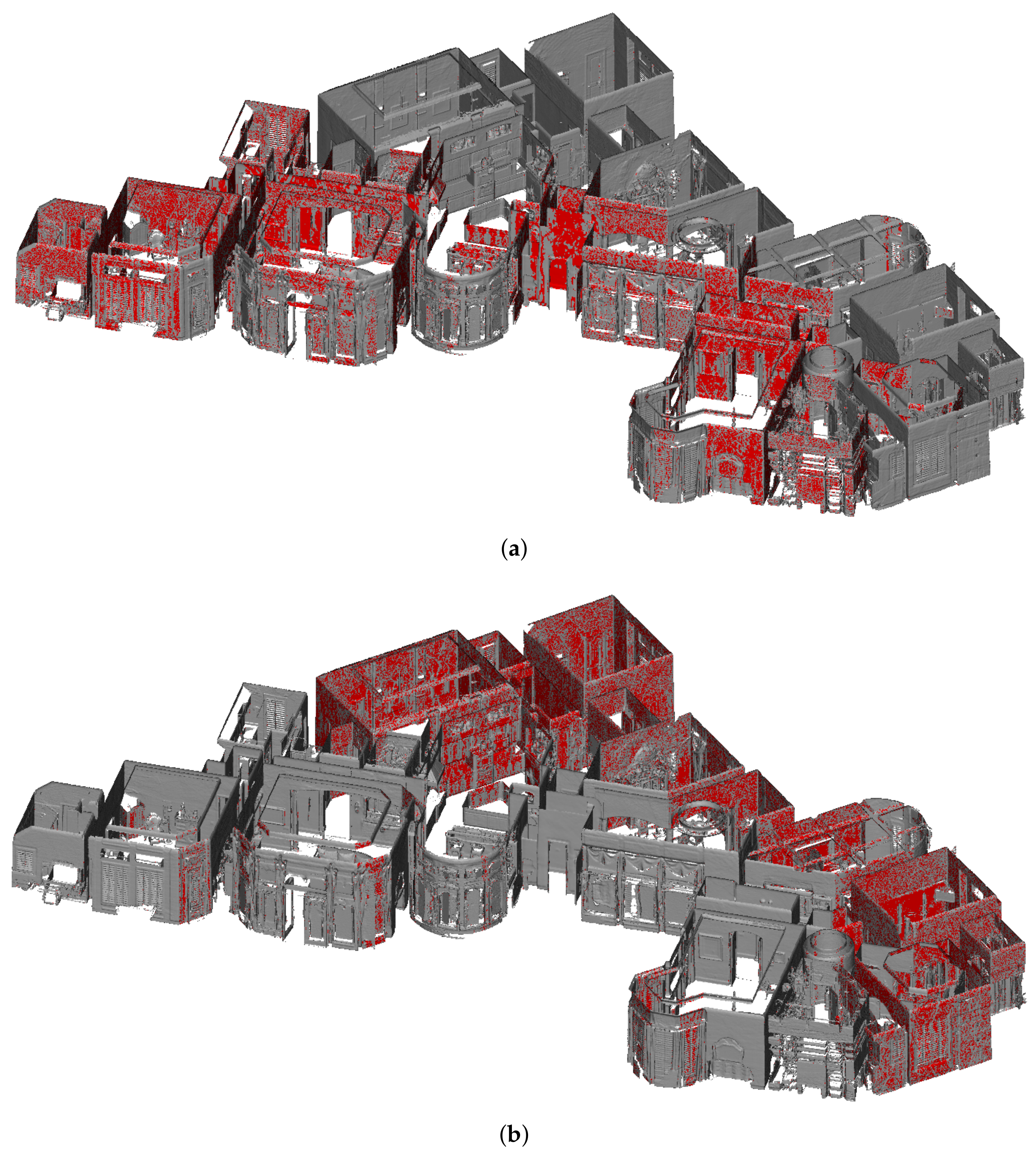 (a)

(b)