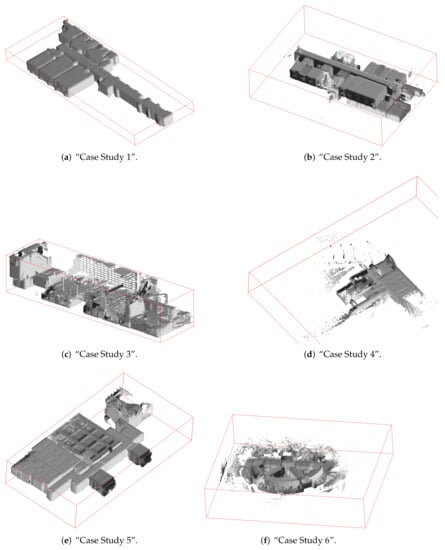 (a) "Case Study 1".

(b) "Case Study 2".

(c) "Case Study 3".

(d) "Case Study 4".

(e) "Case Study 5".

(f) "Case Study 6".