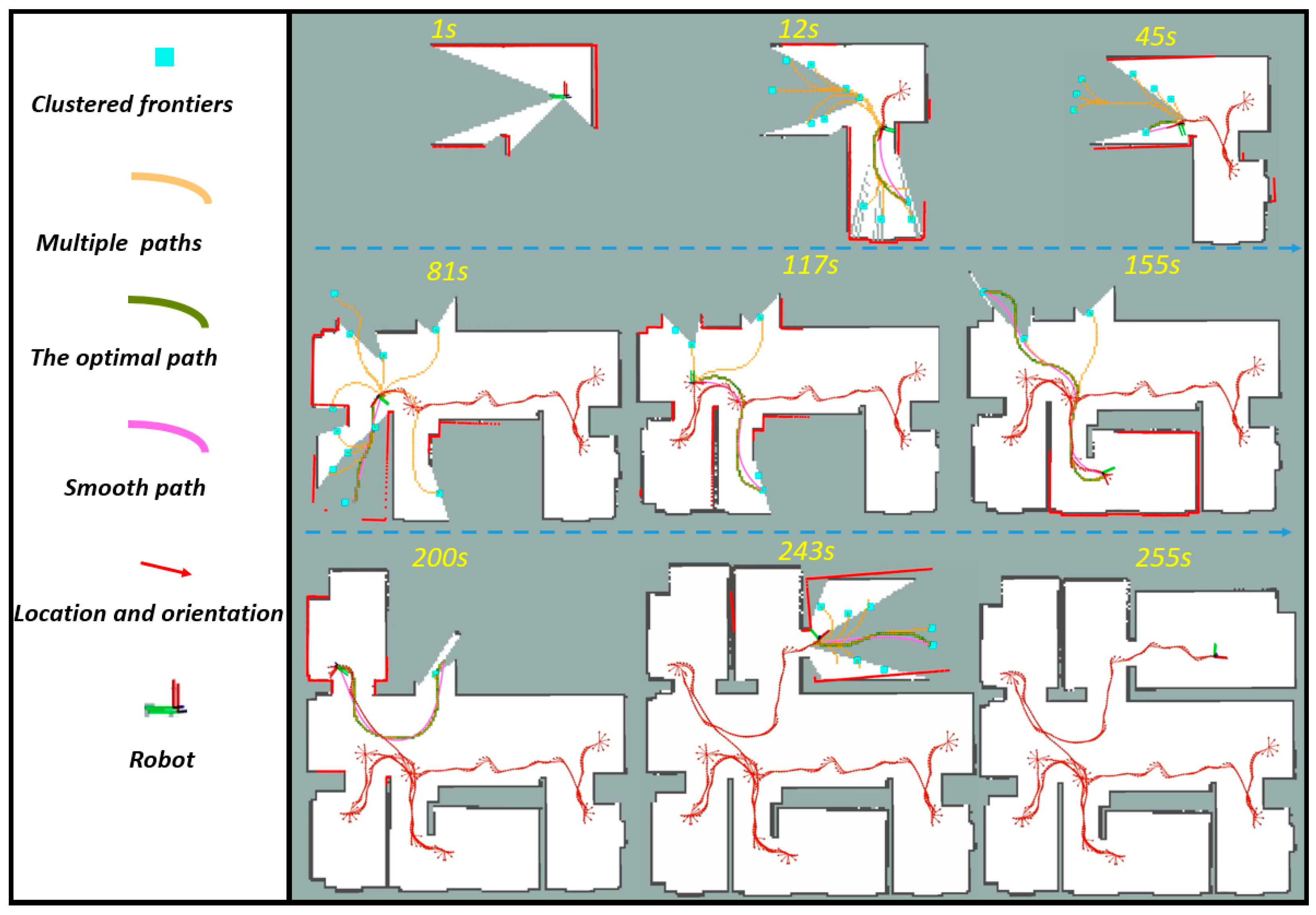 Clustered frontiers

Multiple paths

The optimal path

Smooth path

Location and orientation

Robot

1s

12s

45s

81s

117s

155s

200s

243s

255s