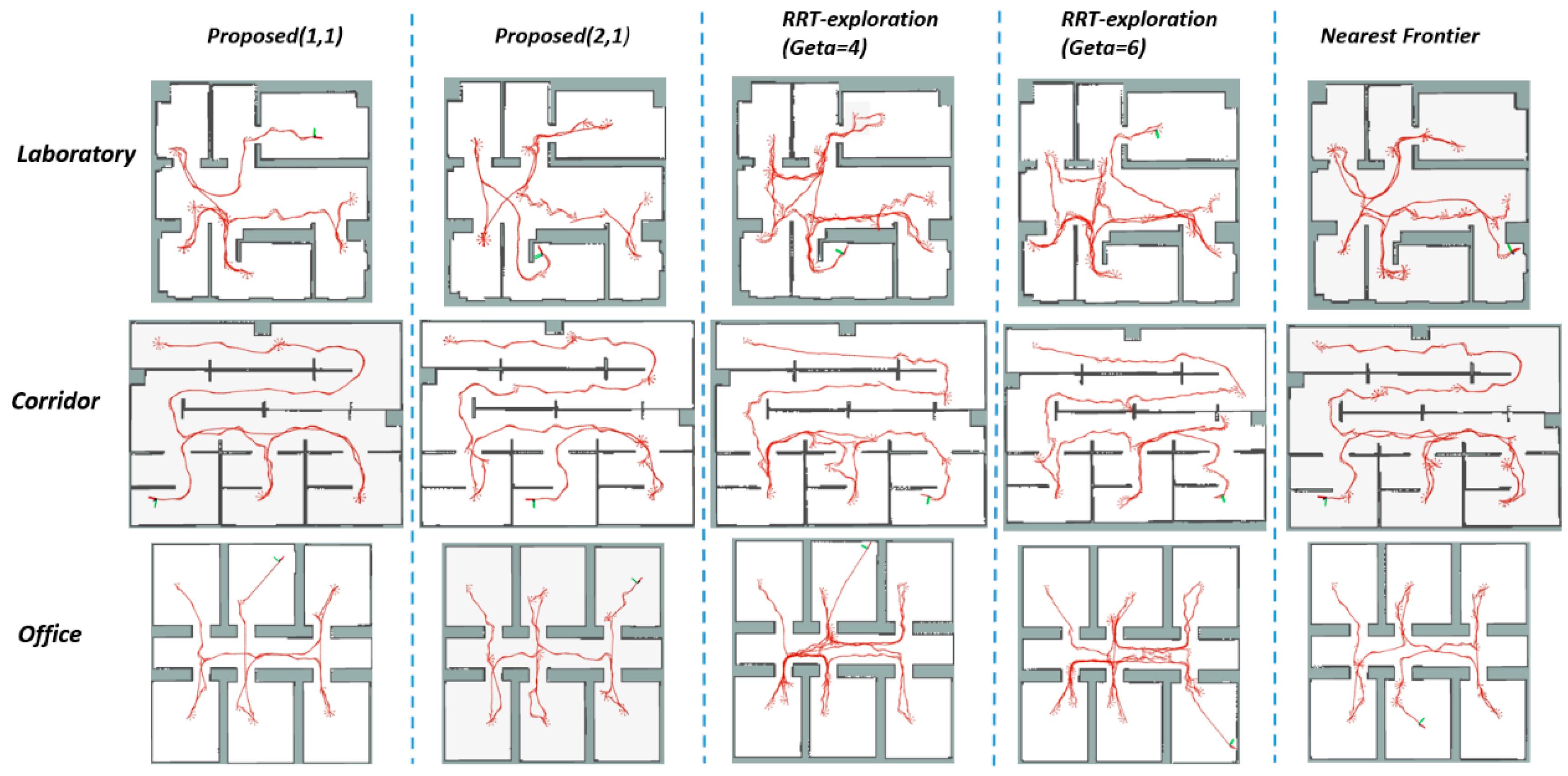 Proposed(1,1)

Proposed(2,1)

RRT-exploration (Geta=4)

RRT-exploration (Geta=6)

Nearest Frontier

Laboratory

Corridor

Office