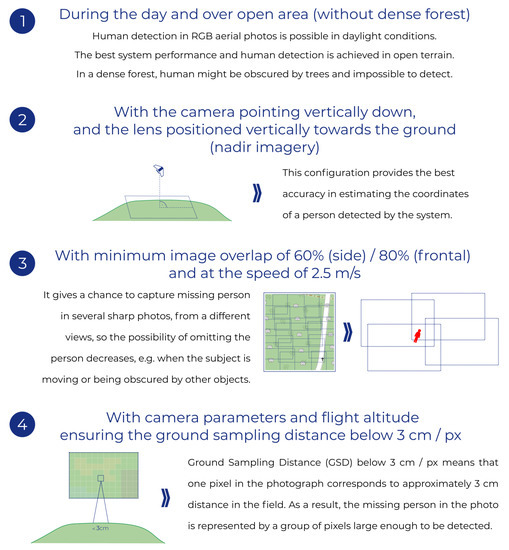 1

During the day and over open area (without dense forest)

Human detection in RGB aerial photos is possible in daylight conditions. The best system performance and human detection is achieved in open terrain. In a dense forest, human might be obscured by trees and impossible to detect.

2

With the camera pointing vertically down, and the lens positioned vertically towards the ground (nadir imagery)

This configuration provides the best accuracy in estimating the coordinates of a person detected by the system.

3

With minimum image overlap of 60% (side) / 80% (frontal) and at the speed of 2.5 m/s

It gives a chance to capture missing person in several sharp photos, from a different views, so the possibility of omitting the person decreases, e.g. when the subject is moving or being obscured by other objects.

4

With camera parameters and flight altitude ensuring the ground sampling distance below 3 cm / px

<3cm

Ground Sampling Distance (GSD) below 3 cm / px means that one pixel in the photograph corresponds to approximately 3 cm distance in the field. As a result, the missing person in the photo is represented by a group of pixels large enough to be detected.