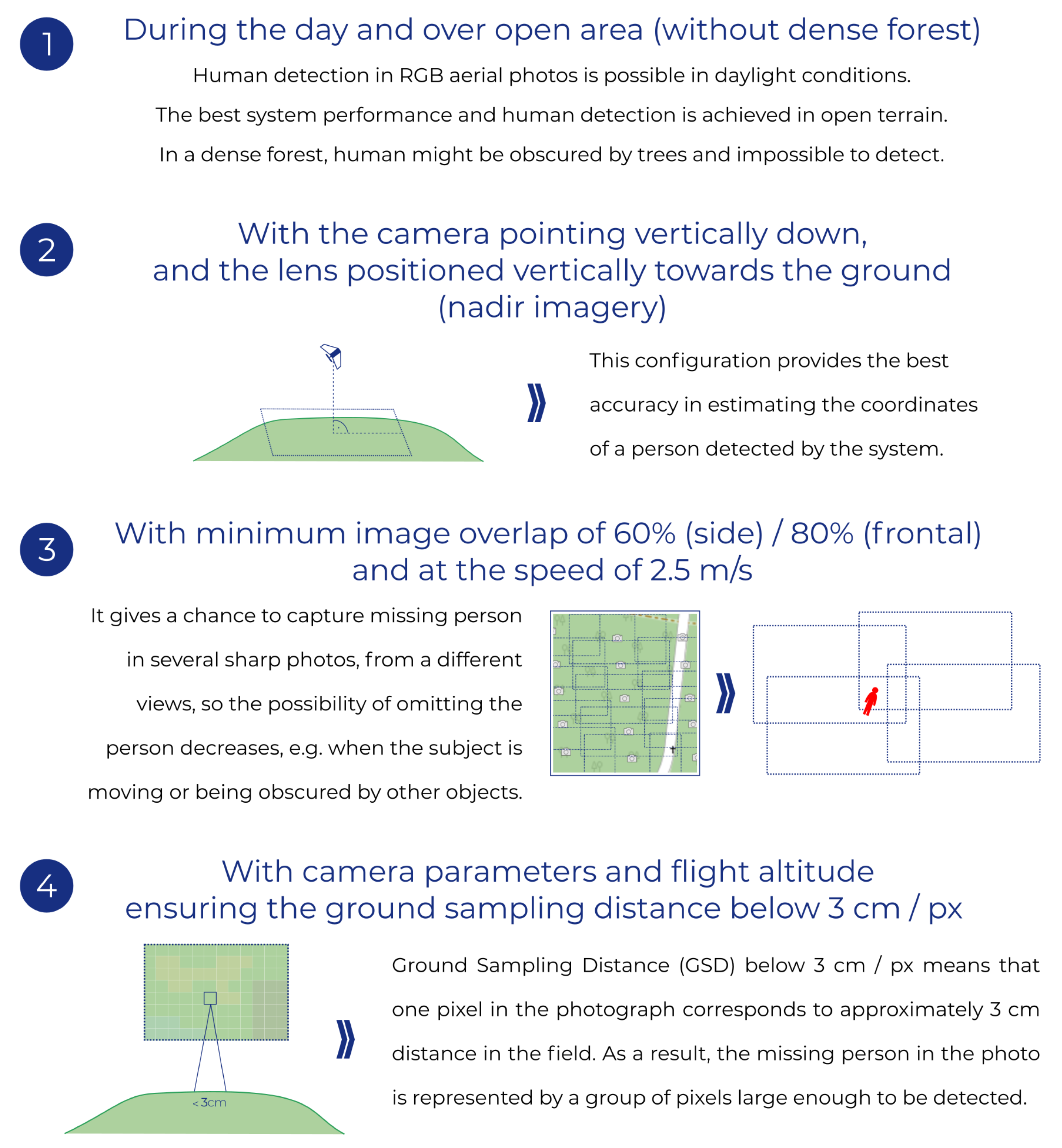 1

During the day and over open area (without dense forest)

Human detection in RGB aerial photos is possible in daylight conditions.

The best system performance and human detection is achieved in open terrain.

In a dense forest, human might be obscured by trees and impossible to detect.

2

With the camera pointing vertically down, and the lens positioned vertically towards the ground (nadir imagery)

This configuration provides the best accuracy in estimating the coordinates of a person detected by the system.

3

With minimum image overlap of 60% (side) / 80% (frontal) and at the speed of 2.5 m/s

It gives a chance to capture missing person in several sharp photos, from a different views, so the possibility of omitting the person decreases, e.g. when the subject is moving or being obscured by other objects.

4

With camera parameters and flight altitude ensuring the ground sampling distance below 3 cm / px

< 3cm

Ground Sampling Distance (GSD) below 3 cm / px means that one pixel in the photograph corresponds to approximately 3 cm distance in the field. As a result, the missing person in the photo is represented by a group of pixels large enough to be detected.