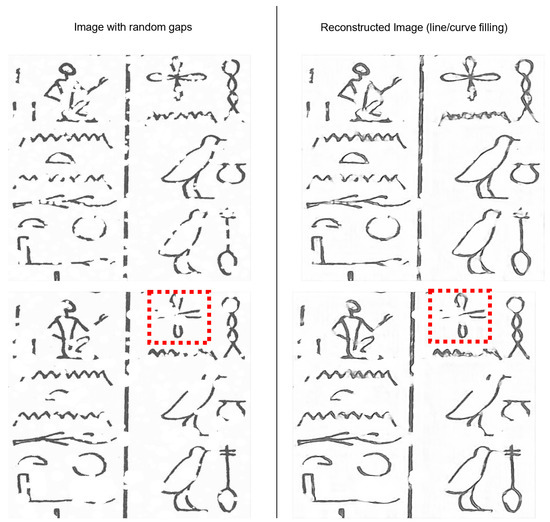 Image with random gaps

Reconstructed Image (line/curve filling)