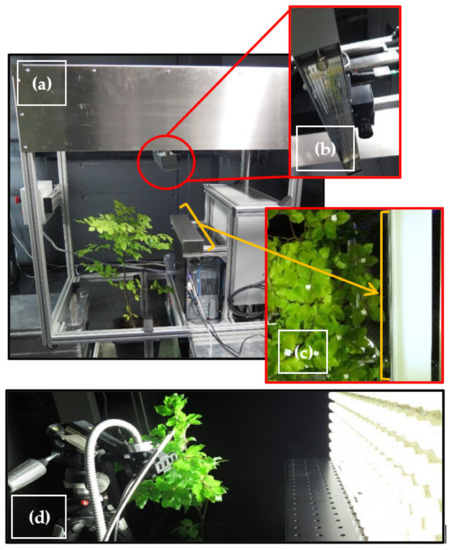 (a)

(b)

(c)

(d)