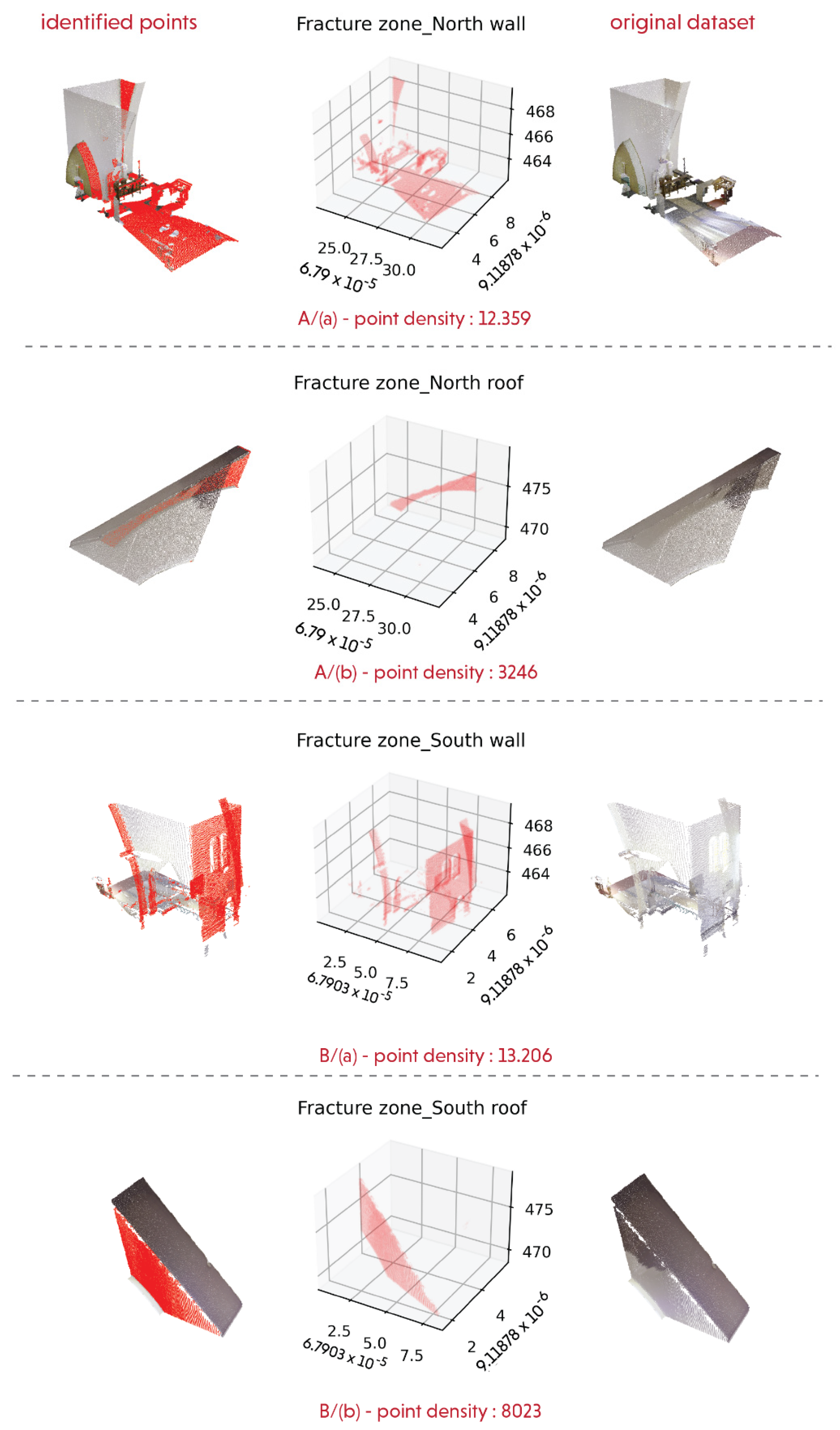 identified points

Fracture zone_North wall

original dataset

468
466
464

25.0 27.5 30.0
$6.79 \times 10^{-5}$

4 6 8
$9.11878 \times 10^{-6}$

A/(a) - point density : 12.359

Fracture zone_North roof

475
470

25.0 27.5 30.0
$6.79 \times 10^{-5}$

4 6 8
$9.11878 \times 10^{-6}$

A/(b) - point density : 3246

Fracture zone_South wall

468
466
464

2.5 5.0 7.5
$6.7903 \times 10^{-5}$

2 4 6
$9.11878 \times 10^{-6}$

B/(a) - point density : 13.206

Fracture zone_South roof

475
470

2.5 5.0 7.5
$6.7903 \times 10^{-5}$

2 4
$9.11878 \times 10^{-6}$

B/(b) - point density : 8023