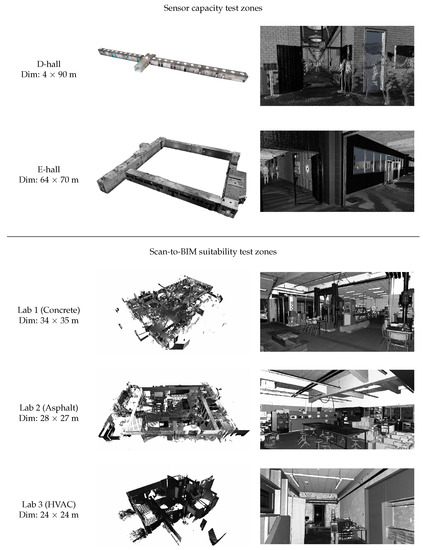 Sensor capacity test zones

D-hall
Dim: $4 \times 90$ m

E-hall
Dim: $64 \times 70$ m

Scan-to-BIM suitability test zones

Lab 1 (Concrete)
Dim: $34 \times 35$ m

Lab 2 (Asphalt)
Dim: $28 \times 27$ m

Lab 3 (HVAC)
Dim: $24 \times 24$ m