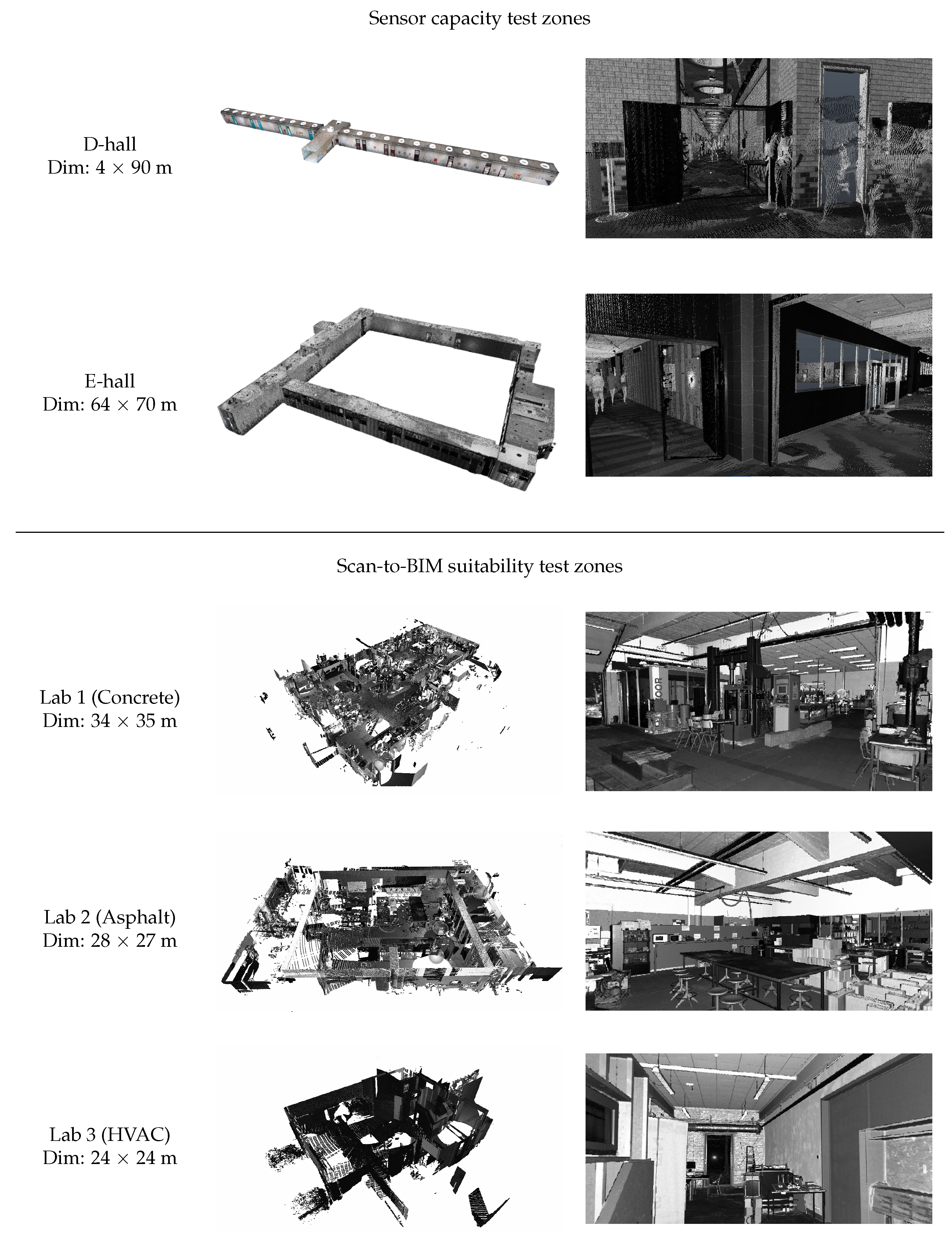 Sensor capacity test zones

D-hall
Dim: $4 \times 90$ m

E-hall
Dim: $64 \times 70$ m

Scan-to-BIM suitability test zones

Lab 1 (Concrete)
Dim: $34 \times 35$ m

OOR

Lab 2 (Asphalt)
Dim: $28 \times 27$ m

Lab 3 (HVAC)
Dim: $24 \times 24$ m