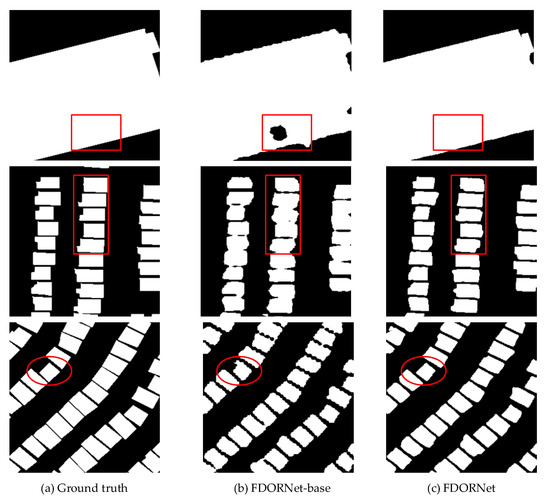 (a) Ground truth

(b) FDORNet-base

(c) FDORNet