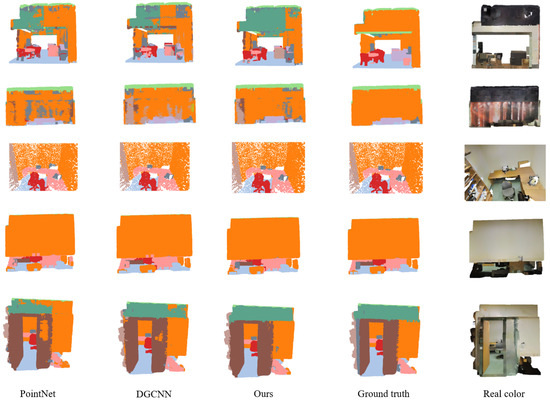 PointNet DGCNN Ours Ground truth Real color