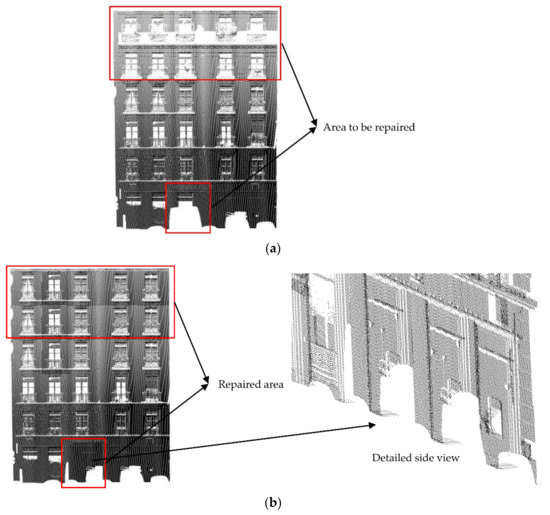 Area to be repaired

(a)

Repaired area

Detailed side view

(b)