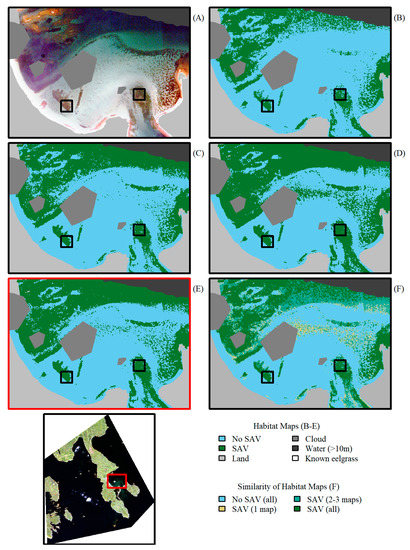 (A)

(B)

(C)

(D)

(E)

(F)

Habitat Maps (B-E)

No SAV
SAV
Land
Cloud
Water (>10m)
Known eelgrass

Similarity of Habitat Maps (F)

No SAV (all)
SAV (1 map)
SAV (2-3 maps)
SAV (all)