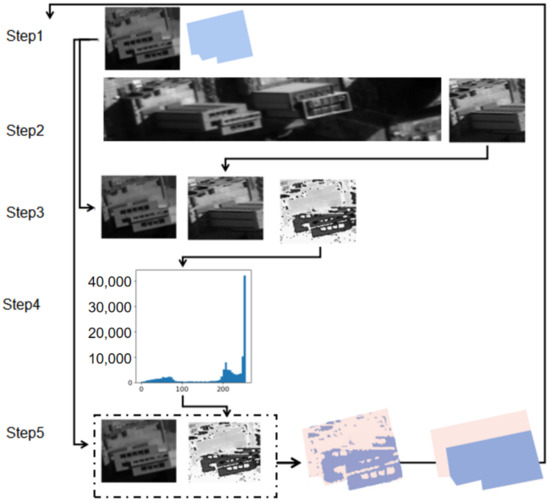 Step1

Step2

Step3

Step4

40,000
30,000
20,000
10,000
0
0
100
200

Step5