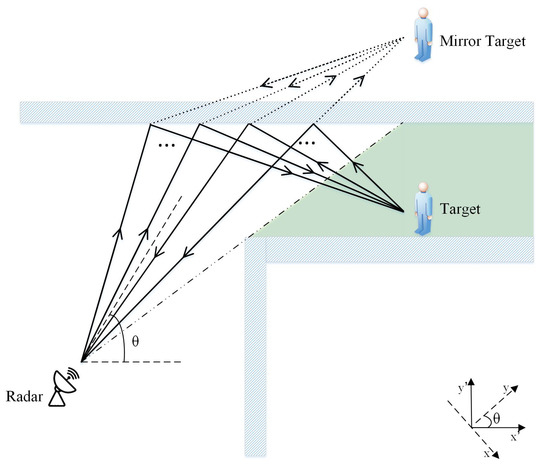 Mirror Target

...

...

Target

θ

Radar

y'

y

θ

x'

x