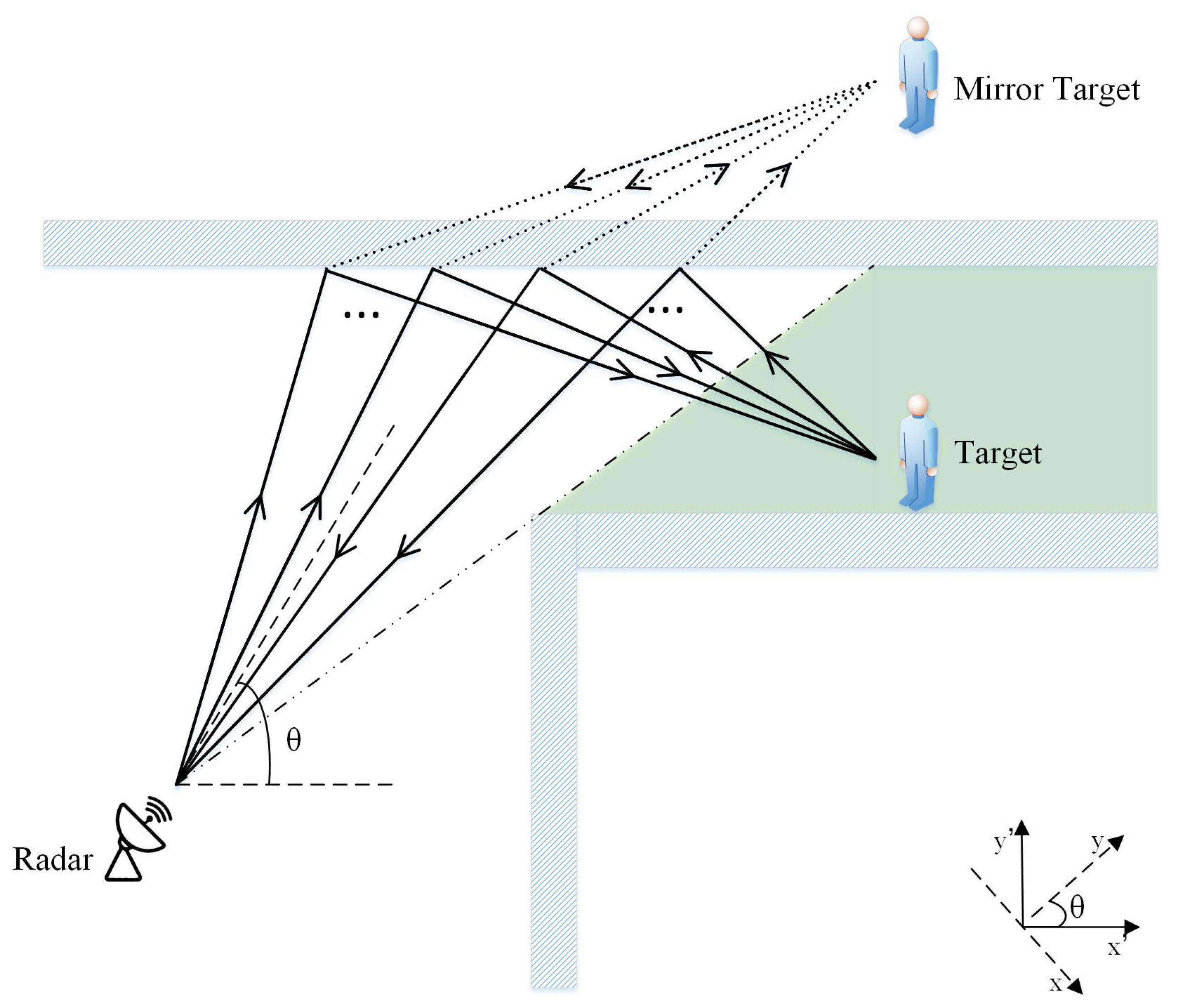 Mirror Target

...

...

Target

θ

Radar

y'

y

θ

x'

x